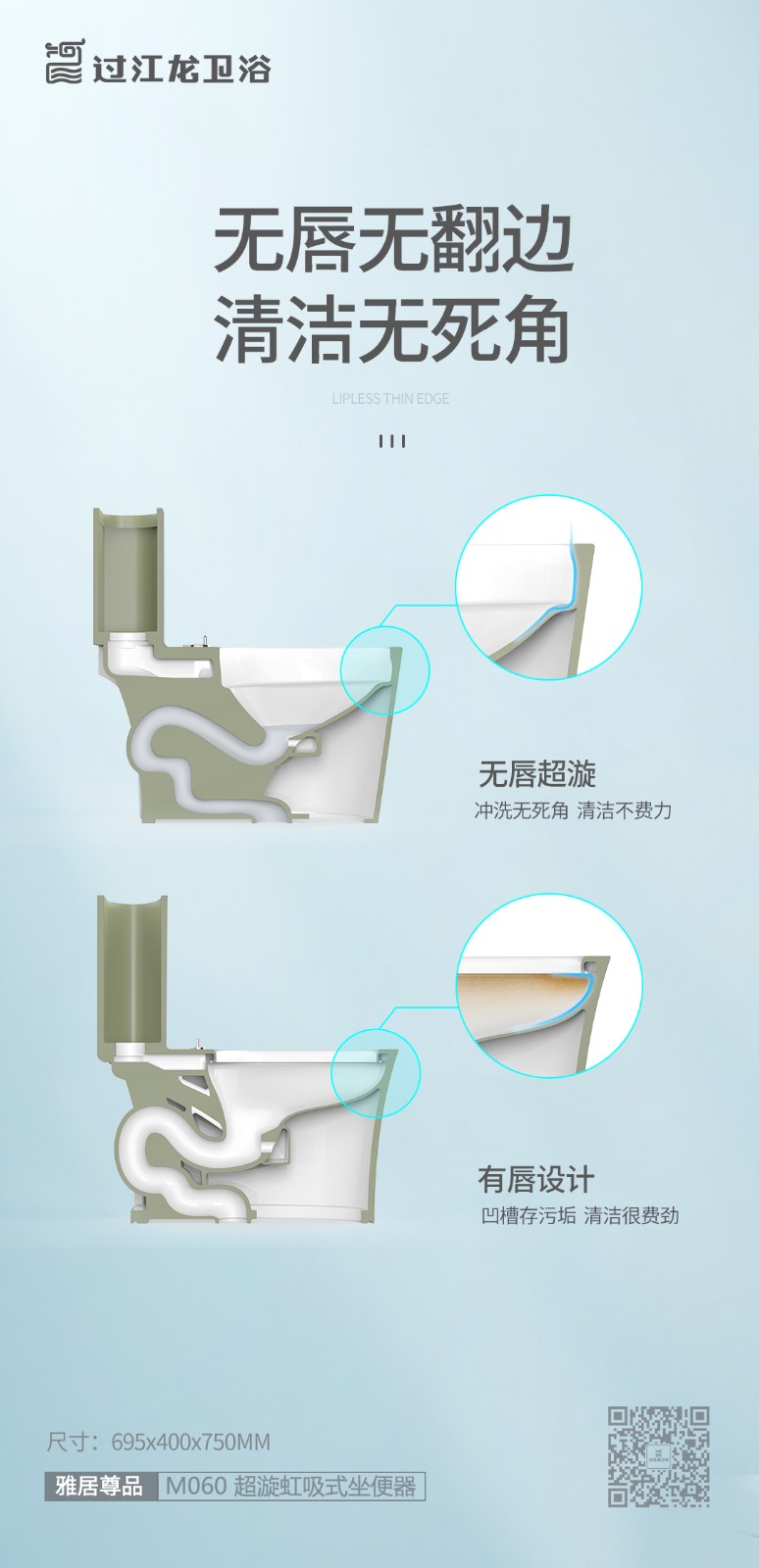 过江龙卫浴

无唇无翻边
清洁无死角

LIPLESS THIN EDGE

无唇超漩
冲洗无死角 清洁不费力

有唇设计
凹槽存污垢 清洁很费劲

尺寸：695x400x750MM

雅居尊品 M060 超漩虹吸式坐便器